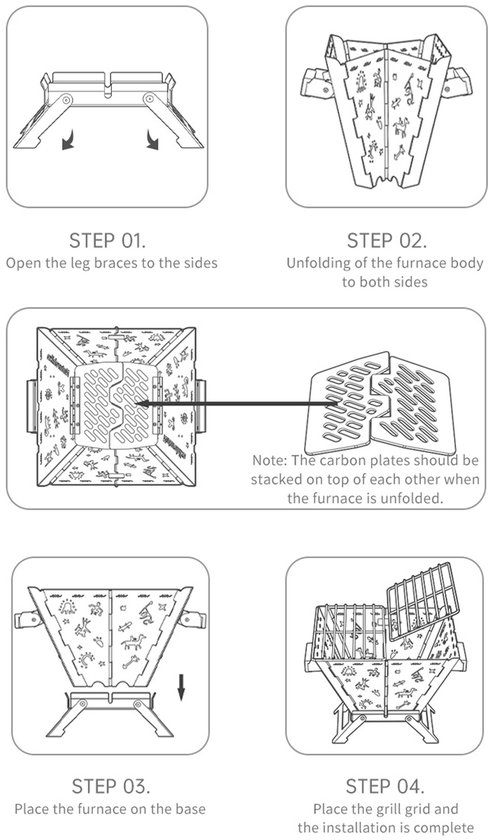 STEP 01.
Open the leg braces to the sides

STEP 02.
Unfolding of the furnace body to both sides

Note: The carbon plates should be stacked on top of each other when the furnace is unfolded.

STEP 03.
Place the furnace on the base

STEP 04.
Place the grill grid and the installation is complete