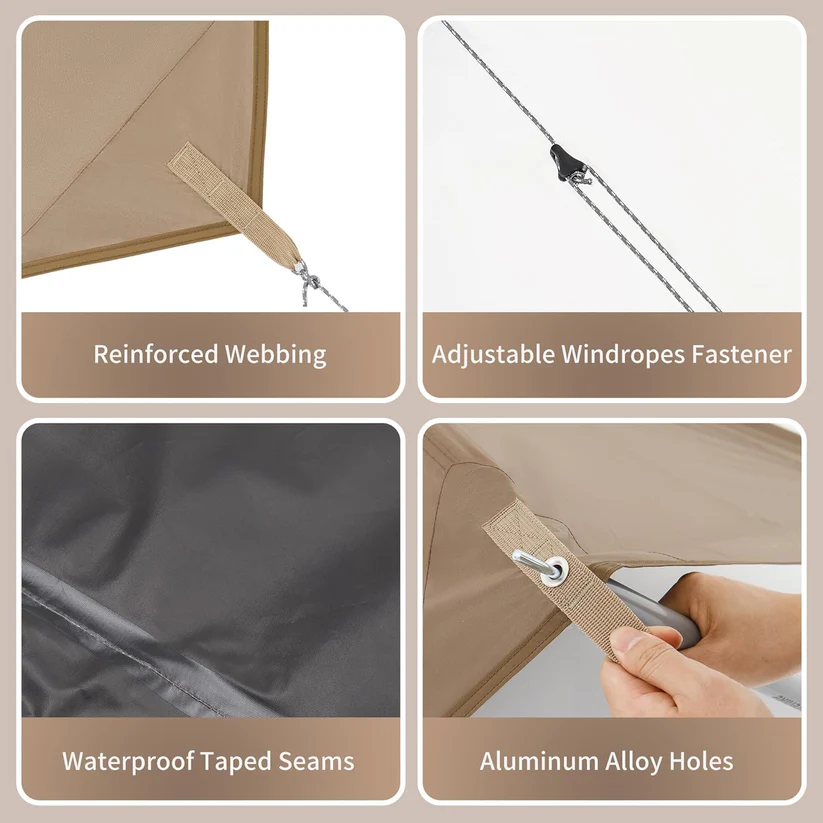 Reinforced Webbing

Adjustable Windropes Fastener

Waterproof Taped Seams

Aluminum Alloy Holes